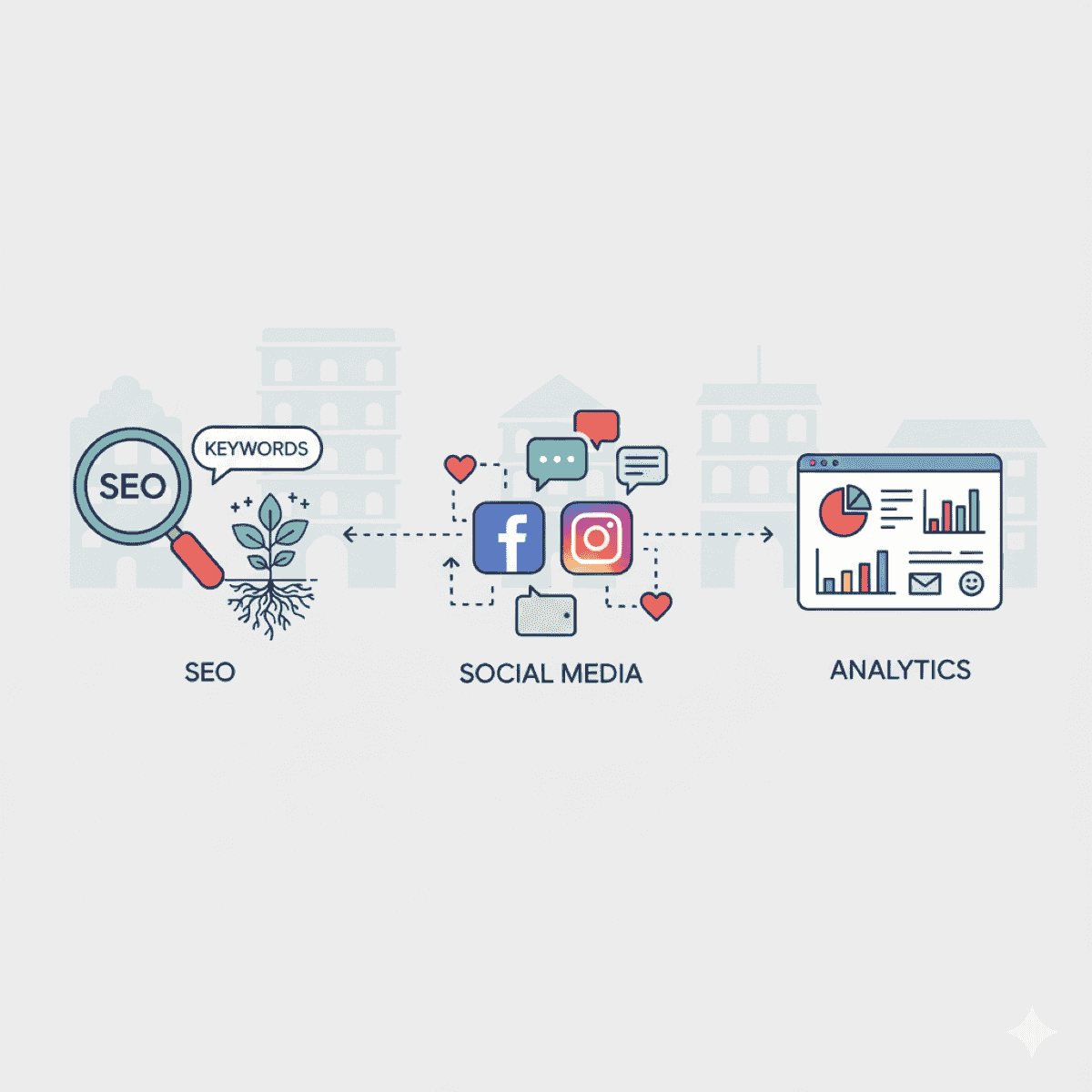 SEO

KEYWORDS

f

SEO

SOCIAL MEDIA

ANALYTICS