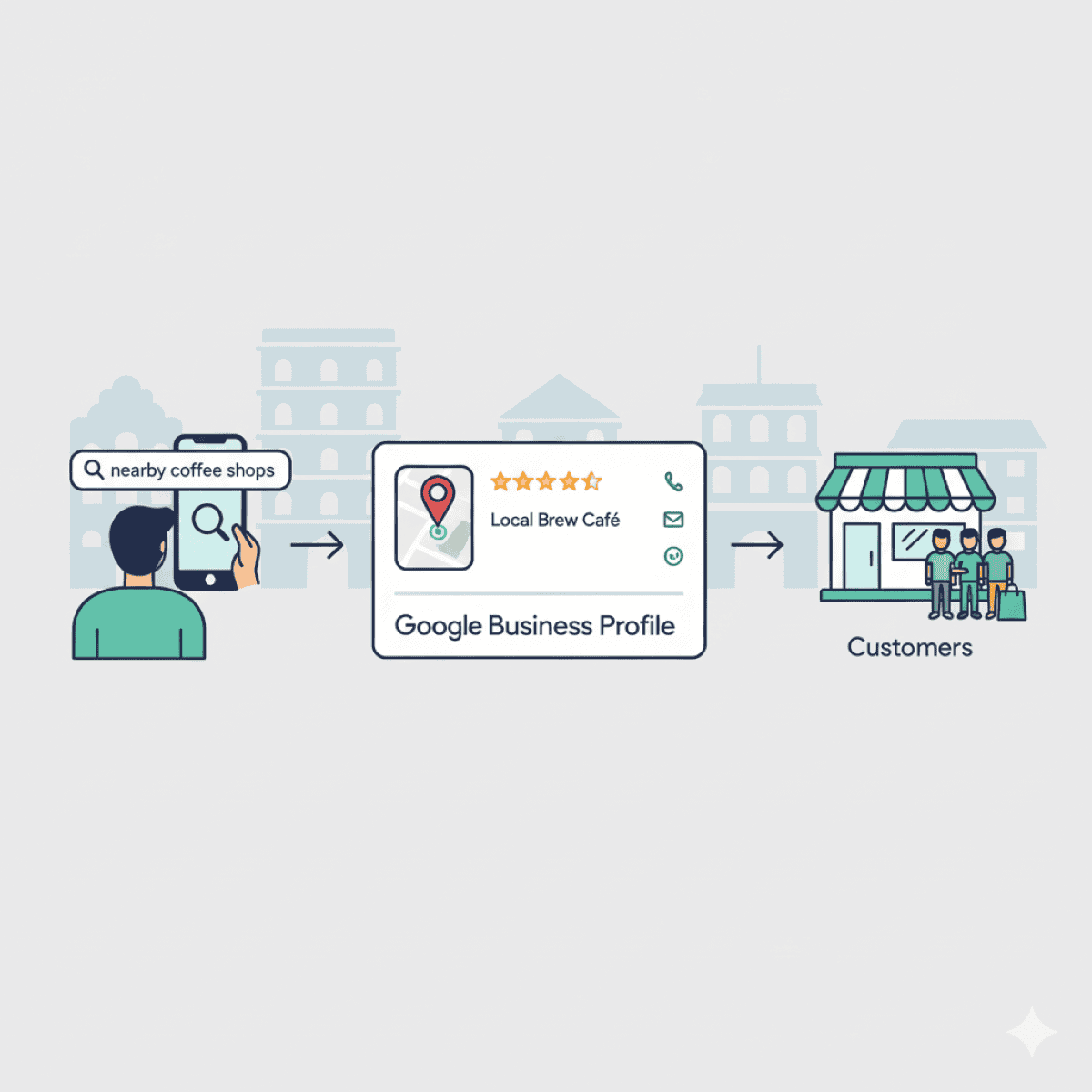 nearby coffee shops

Local Brew Café

Google Business Profile

Customers