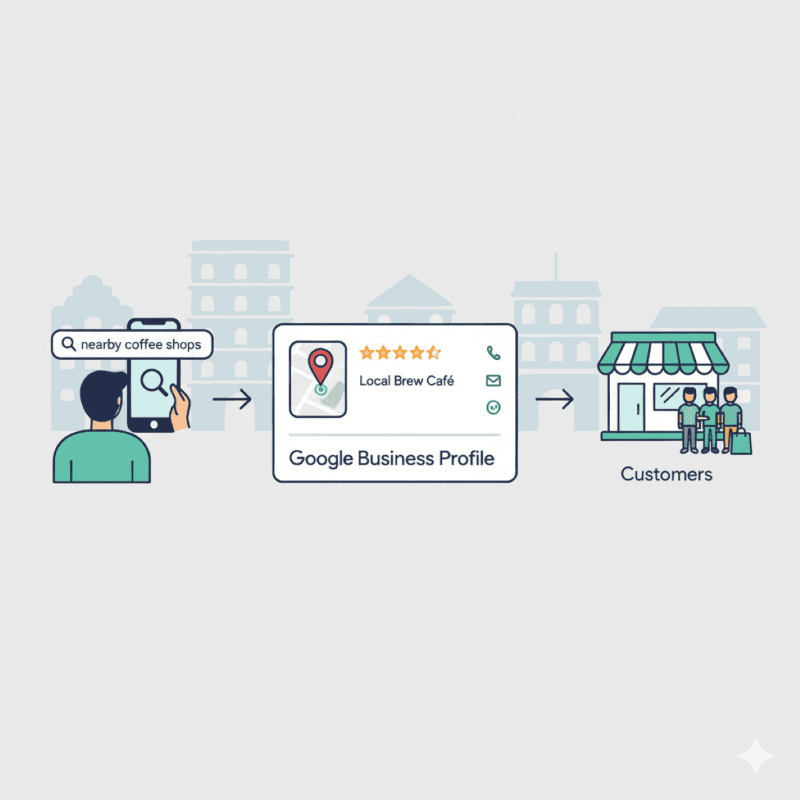 nearby coffee shops

Local Brew Café

Google Business Profile

Customers